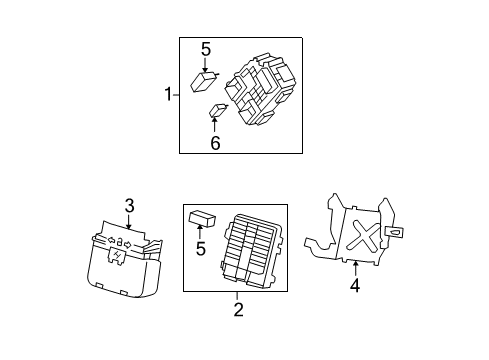 5
1
6
3
5
2
4