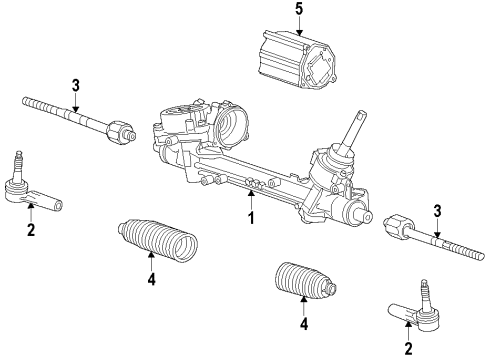 5

3

2

1

3

4

4

2