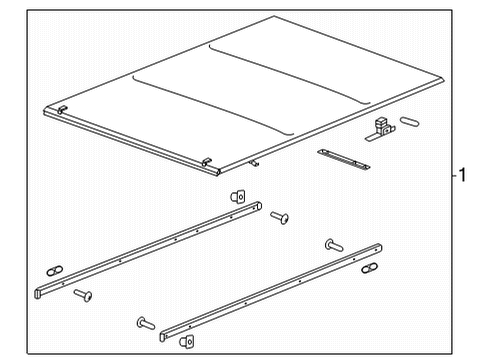 1