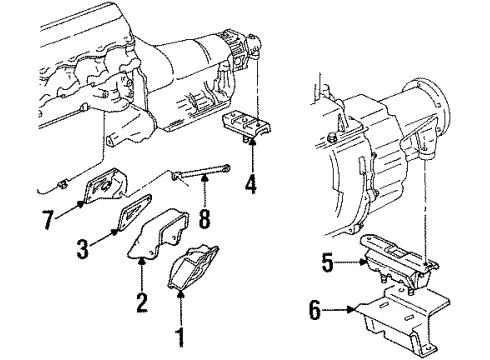 4
7
8
3
2
1
5
6