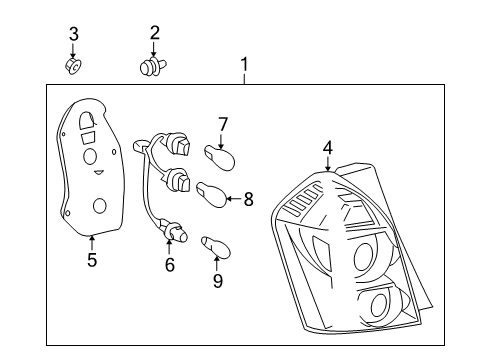 3
2
1
7
4
8
5
6
9