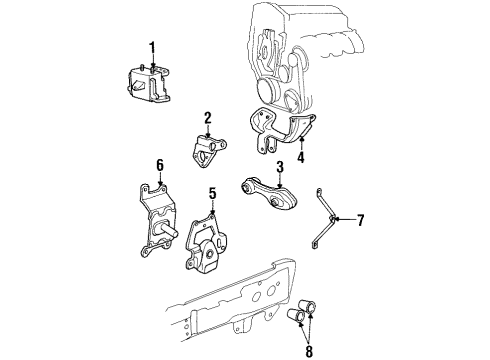 1
2
4
6
3
5
7
8