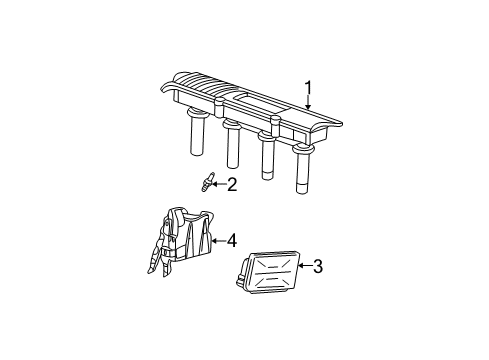 1
2
4
3