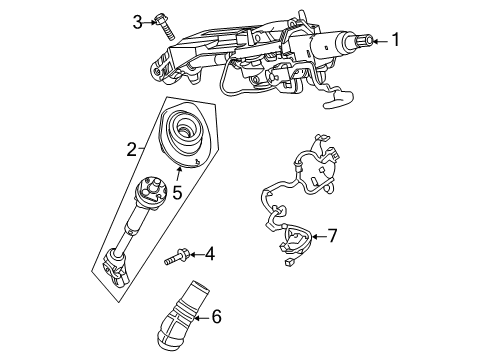 3
1
2
5
7
4
6