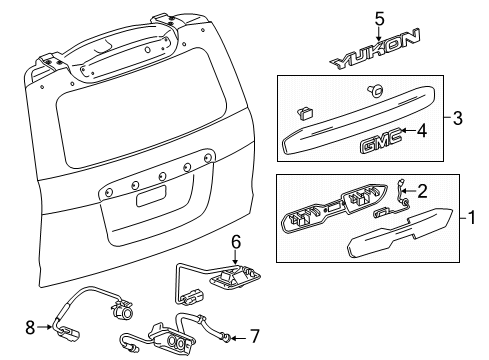 5
YUKON
3
GMC
4
2
1
6
8
7