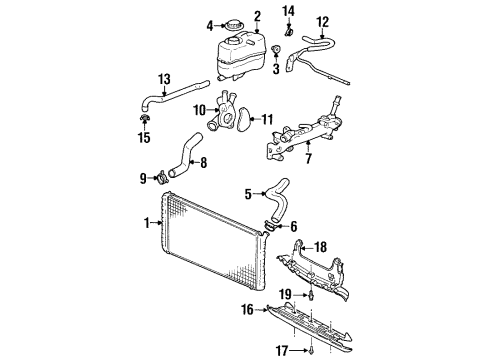 4
2
14
12
3
13
10
11
15
7
8
9
5
1
6
18
19
16
17