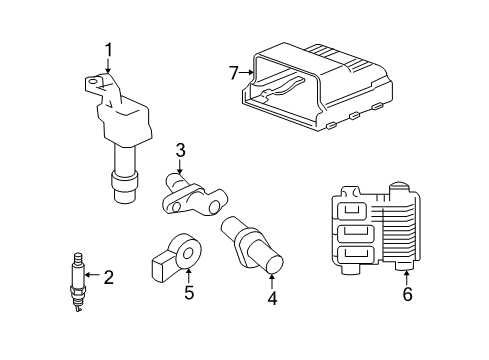 1
7
3
2
5
4
6