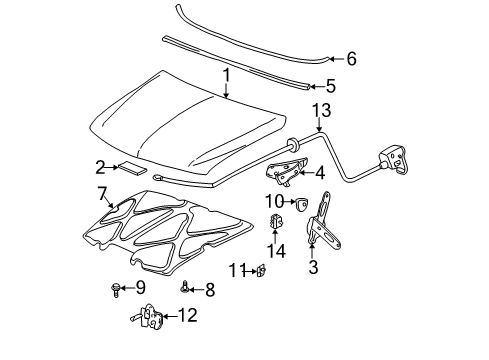 6
1
5
13
2
4
7
10
14
3
11
9
8
12