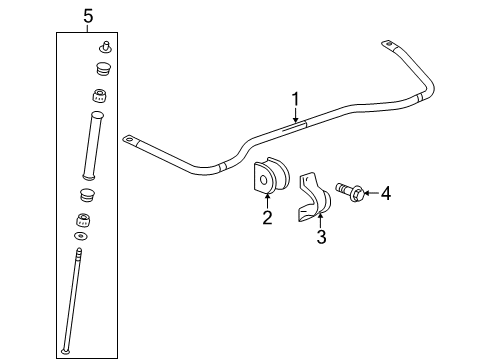 5
1
2
3
4