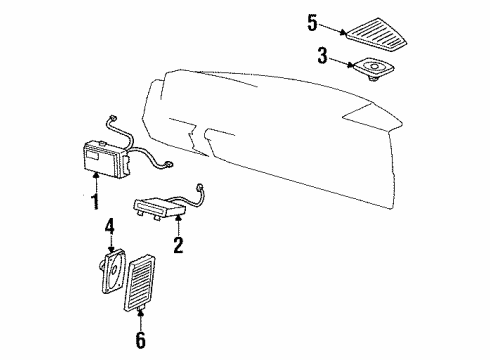 5
3
1
2
4
6