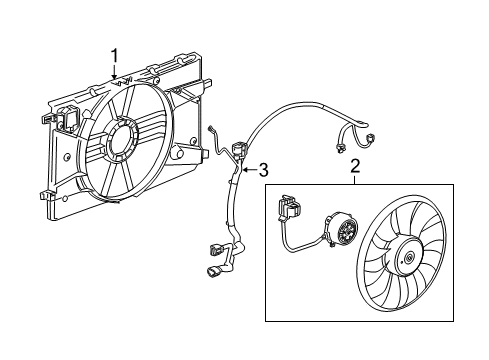 1
3
2