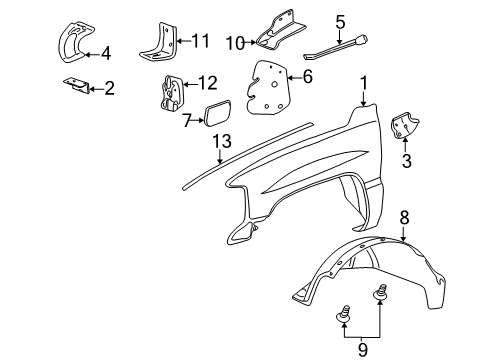 4
11
10
5
2
12
6
1
7
13
3
8
9