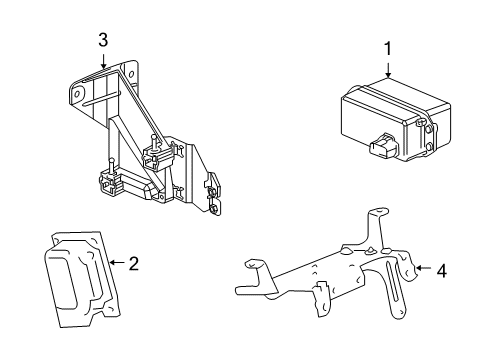 3
1
2
4