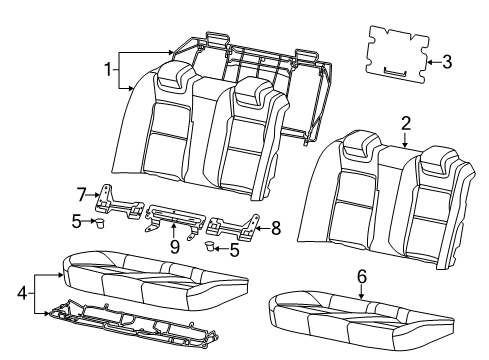 1
3
2
7
5
9
8
5
4
6