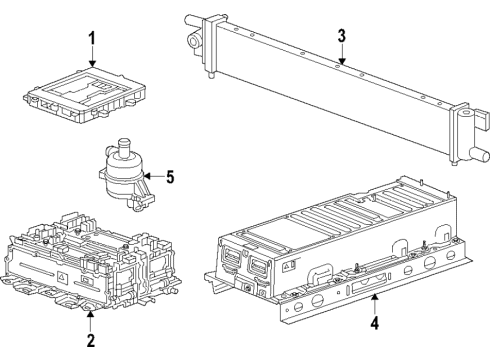 1
3
5
2
4