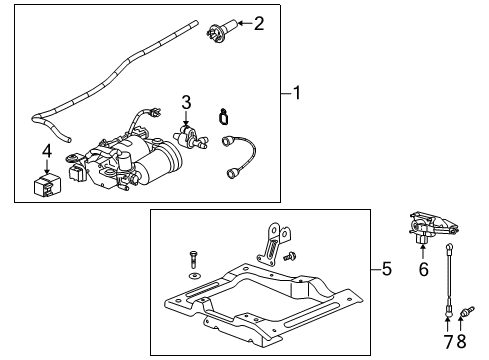 2
1
3
4
5
6
7
8