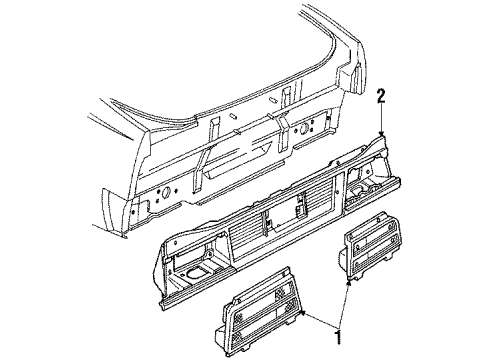 2
1