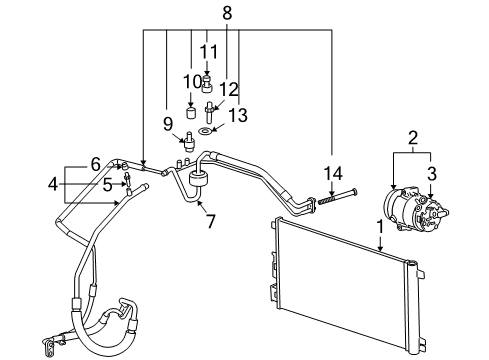 8
11
10
12
13
9
6
4
5
7
14
2
3
1