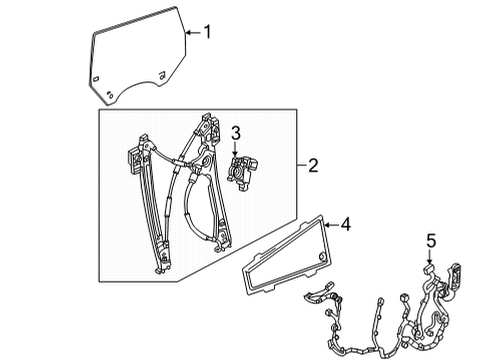 1
3
2
4
5