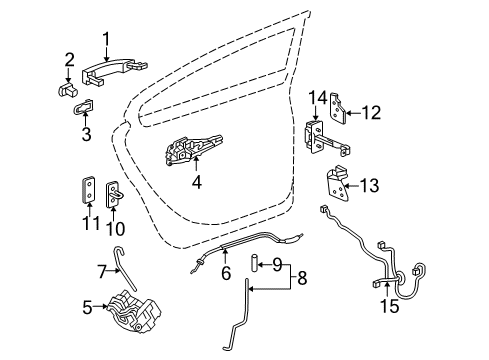 1
2
3
14
12
4
13
11
10
7
6
9
8
5
15