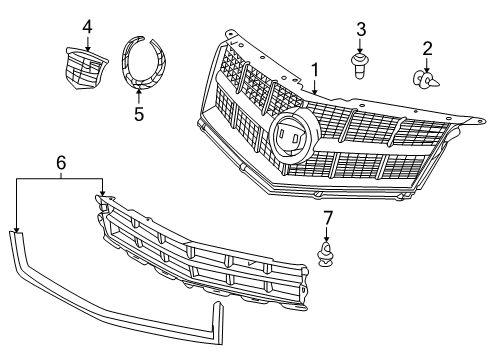 4
3
2
1
5
6
7