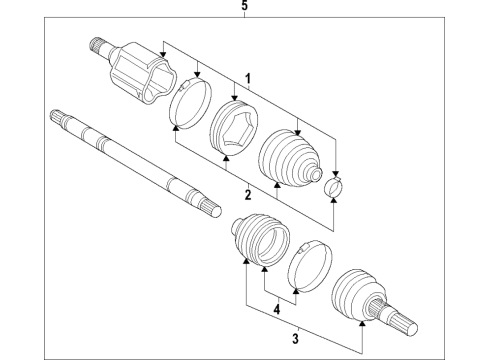 5
1
2
4
3