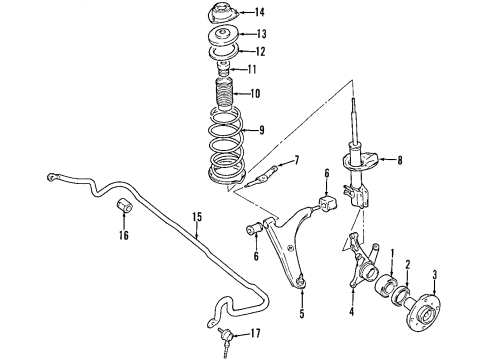 14
13
12
11
10
9
7
8
6
15
16
6
1
2
3
5
4
17