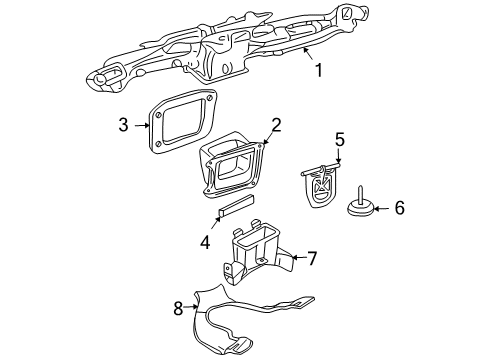 1
3
2
5
6
4
7
8