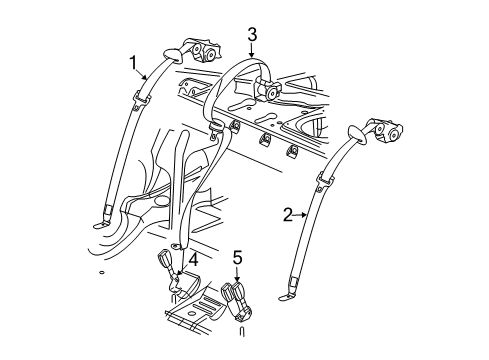 1
3
2
4
5