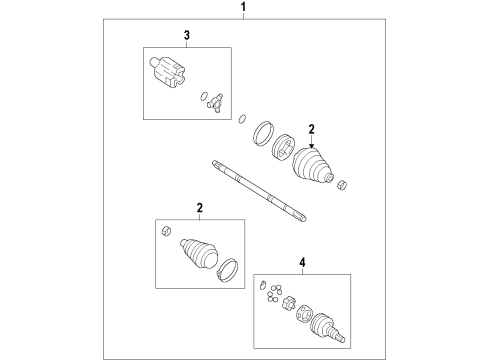 1
3
2
2
4