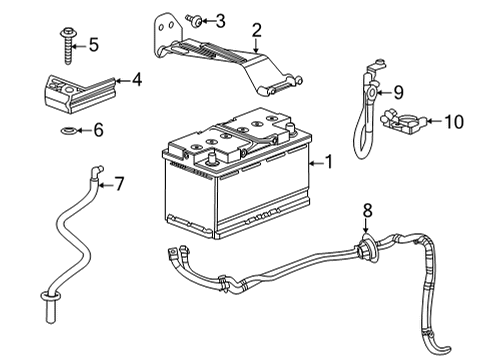 3
2
5
4
9
10
6
1
7
8