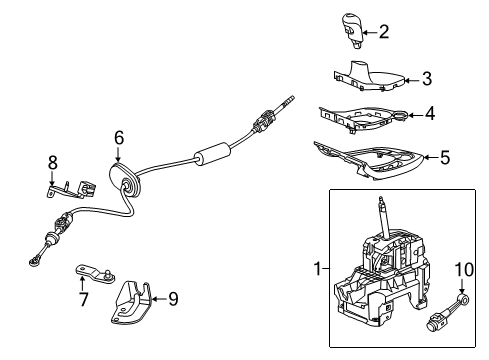 2
3
4
5
6
8
1
10
7
9