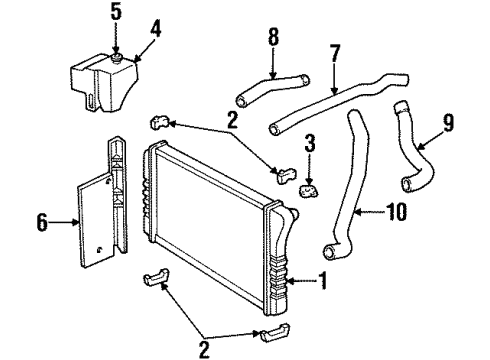 5
4
8
7
2
9
3
6
10
1
2