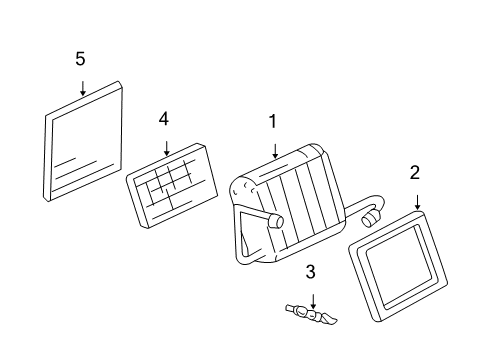 5

4

1

2

3