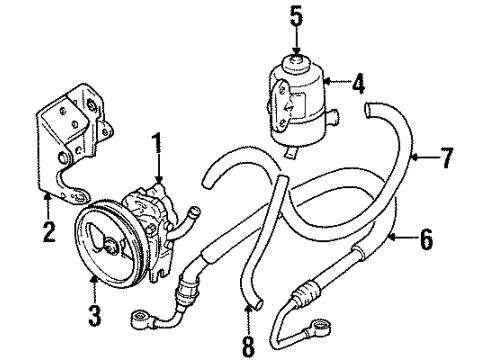 5
4
1
7
2
6
3
8