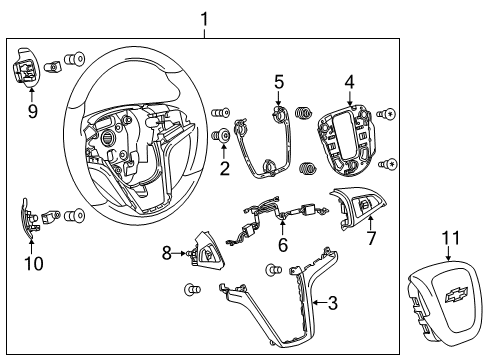 1
9
5
4
2
10
6
7
8
11
3