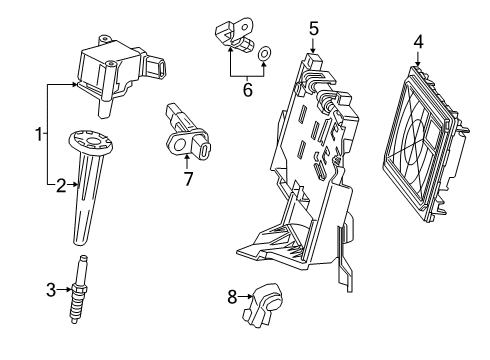 5
4
6
1
7
2
3
8