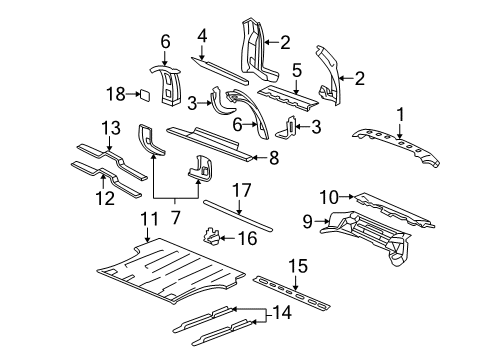 6
4
2
5
2
18
3
6
3
1
13
8
12
7
17
10
9
11
16
15
14