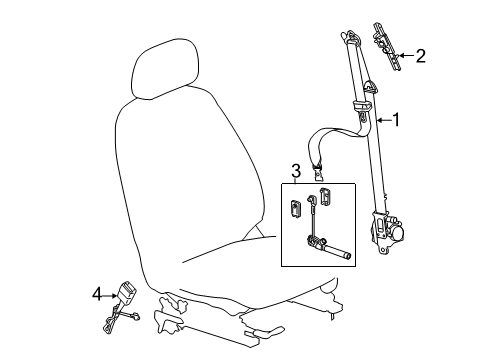 2
1
3
4