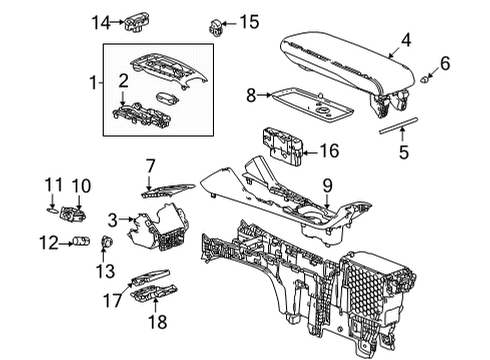 14
15
4
6
1
2
8
5
16
7
11
10
9
3
12
13
17
18