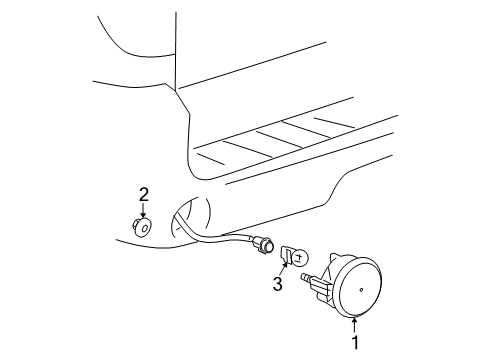 2
3
1