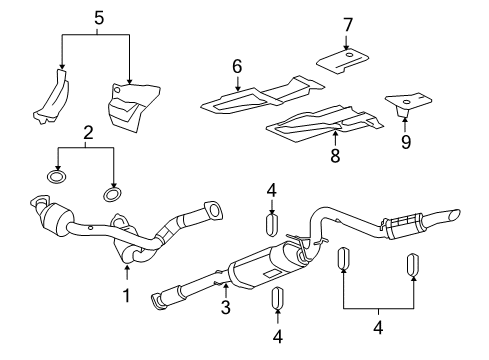 5
7
6
9
8
2
4
1
3
4
4