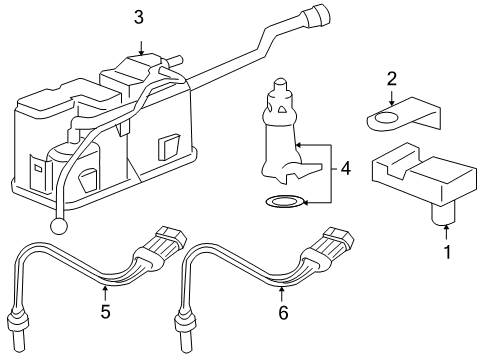 3
2
4
1
5
6