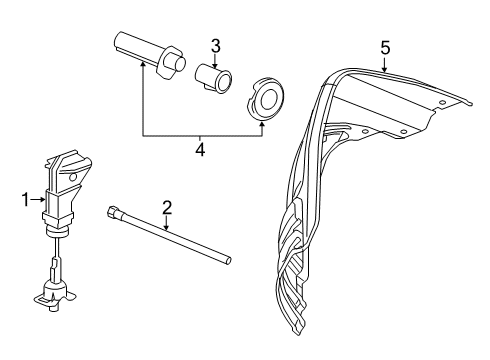 3
5
4
1
2