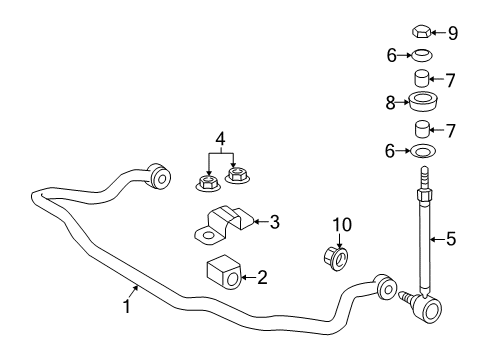 9
6
7
8
7
6
4
3
10
5
2
1