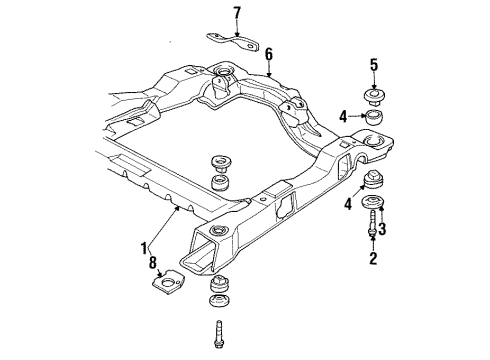 7
6
5
4
4
3
2
1
8