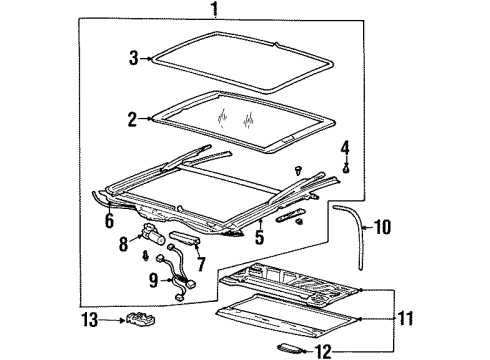 1
3
2
4
6
5
10
8
7
9
11
13
12