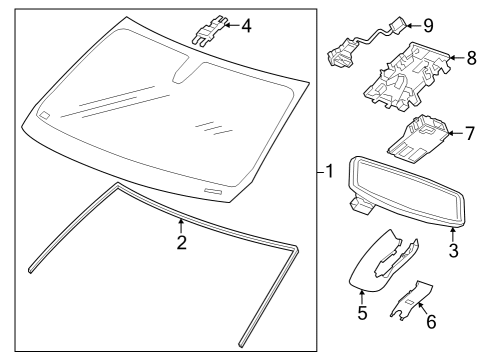 4
9
8
7
1
2
3
5
6