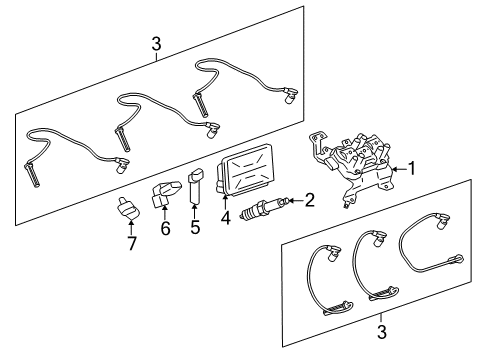 3
1
2
4
5
6
7
3