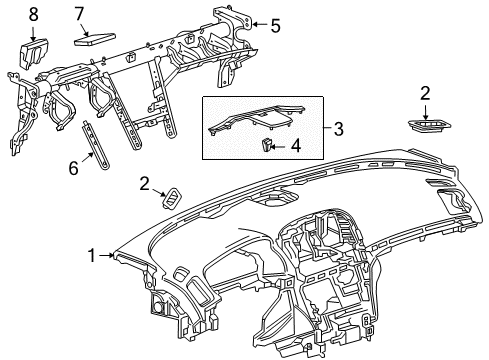 8
7
5
2
3
4
6
2
1